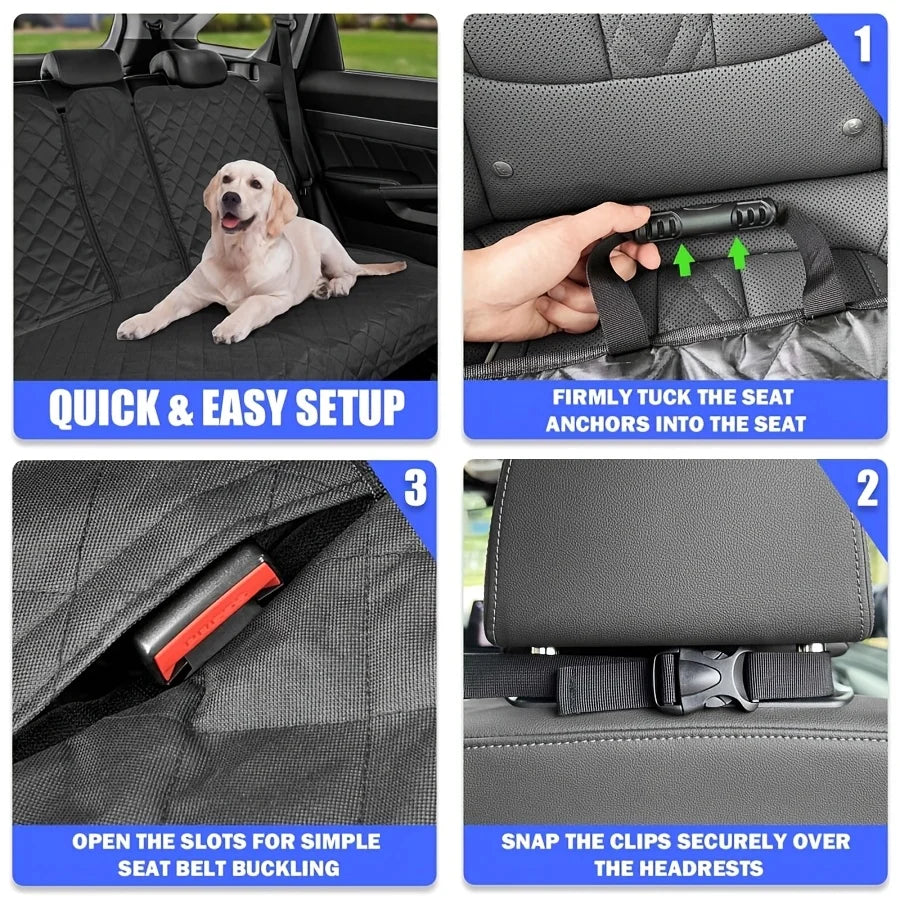 QUICK & EASY SETUP

1

FIRMLY TUCK THE SEAT ANCHORS INTO THE SEAT

3

OPEN THE SLOTS FOR SIMPLE SEAT BELT BUCKLING

2

SNAP THE CLIPS SECURELY OVER THE HEADRESTS