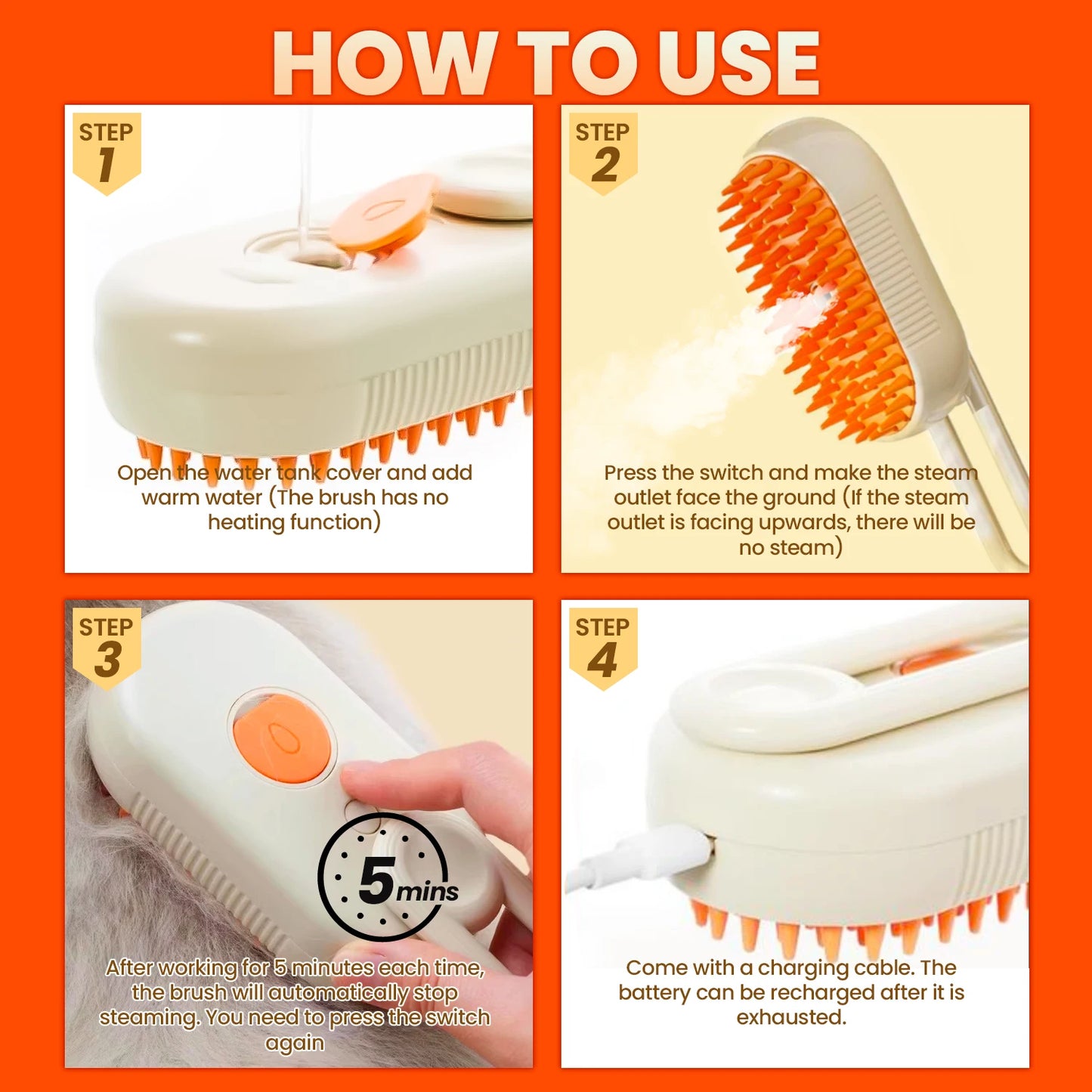 HOW TO USE

STEP 1

Open the water tank cover and add warm water (The brush has no heating function)

STEP 2

Press the switch and make the steam outlet face the ground (If the steam outlet is facing upwards, there will be no steam)

STEP 3

5 mins

After working for 5 minutes each time, the brush will automatically stop steaming. You need to press the switch again

STEP 4

Come with a charging cable. The battery can be recharged after it is exhausted.