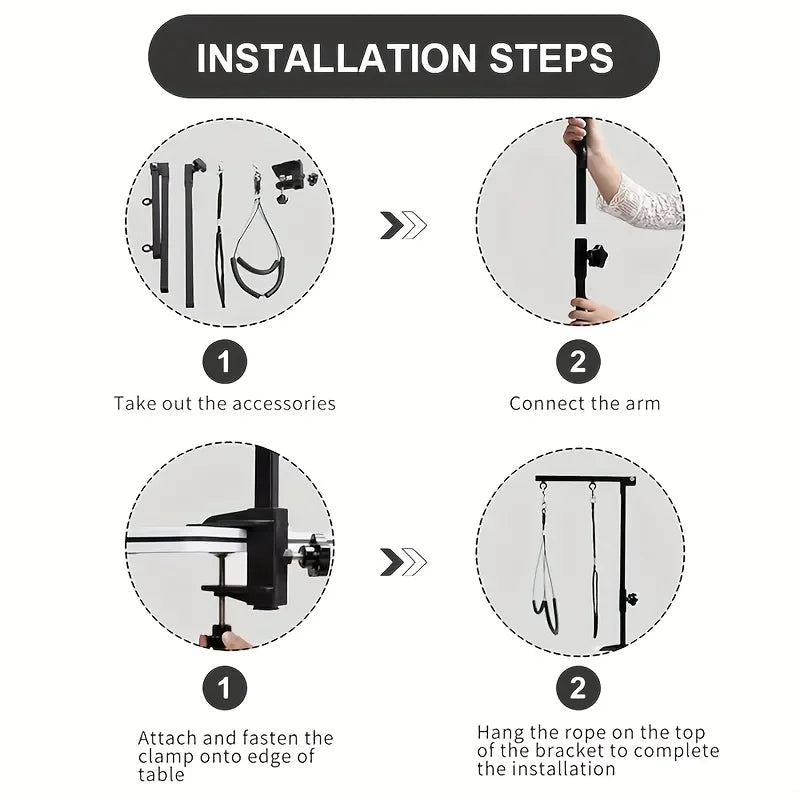 INSTALLATION STEPS

1
Take out the accessories

2
Connect the arm

1
Attach and fasten the clamp onto edge of table

2
Hang the rope on the top of the bracket to complete the installation